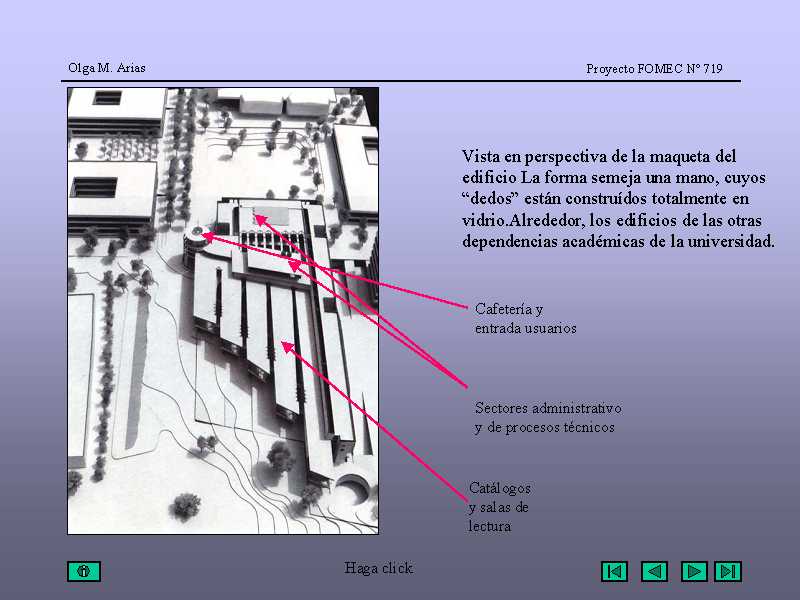 Olga M. Arias

Proyecto FOMEC N° 719

Vista en perspectiva de la maqueta del edificio La forma semeja una mano, cuyos “dedos” están construídos totalmente en vidrio.Alrededor, los edificios de las otras dependencias académicas de la universidad.

Cafetería y entrada usuarios

Sectores administrativo y de procesos técnicos

Catálogos y salas de lectura

Haga click